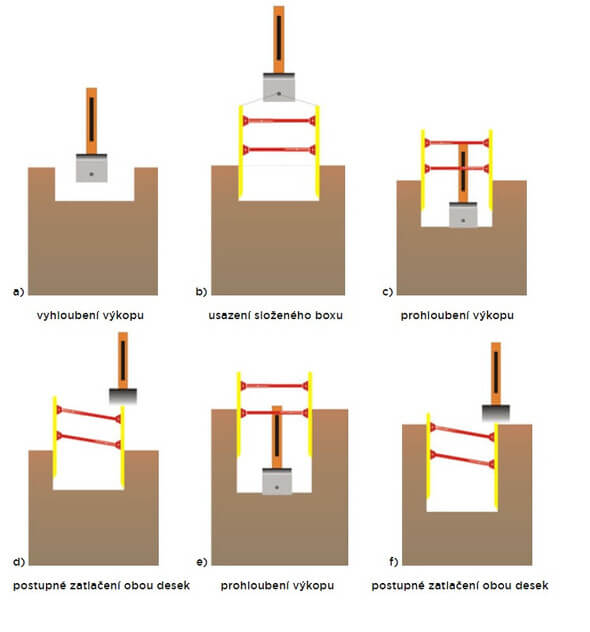 a)

vyhloubení výkopu

b)

usazení složeného boxu

c)

prohloubení výkopu

d)

postupné zatlačení obou desek

e)

prohloubení výkopu

f)

postupné zatlačení obou desek